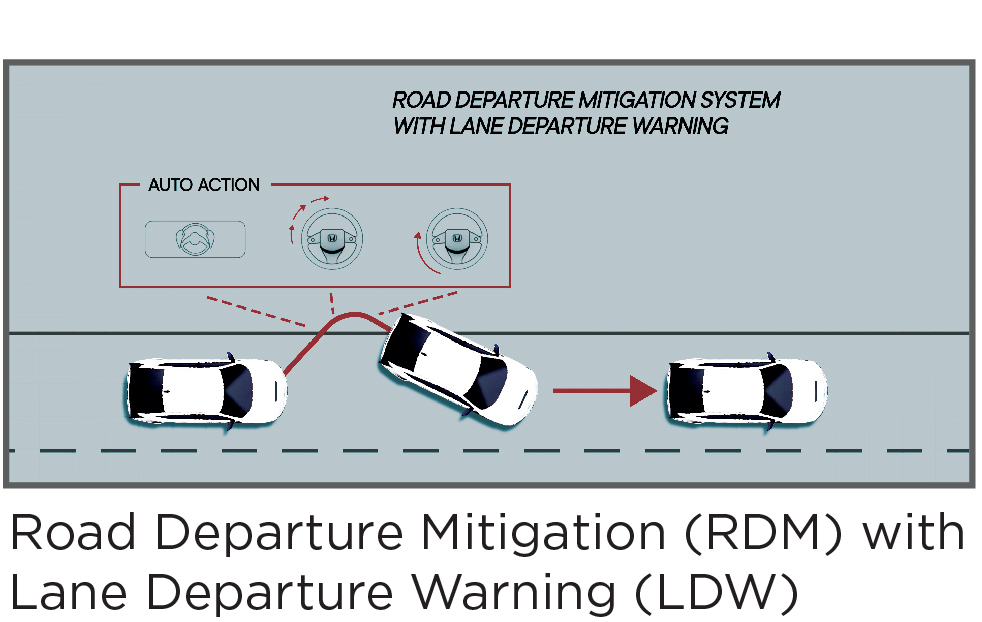 ROAD DEPARTURE MITIGATION SYSTEM
WITH LANE DEPARTURE WARNING

AUTO ACTION

Road Departure Mitigation (RDM) with Lane Departure Warning (LDW)