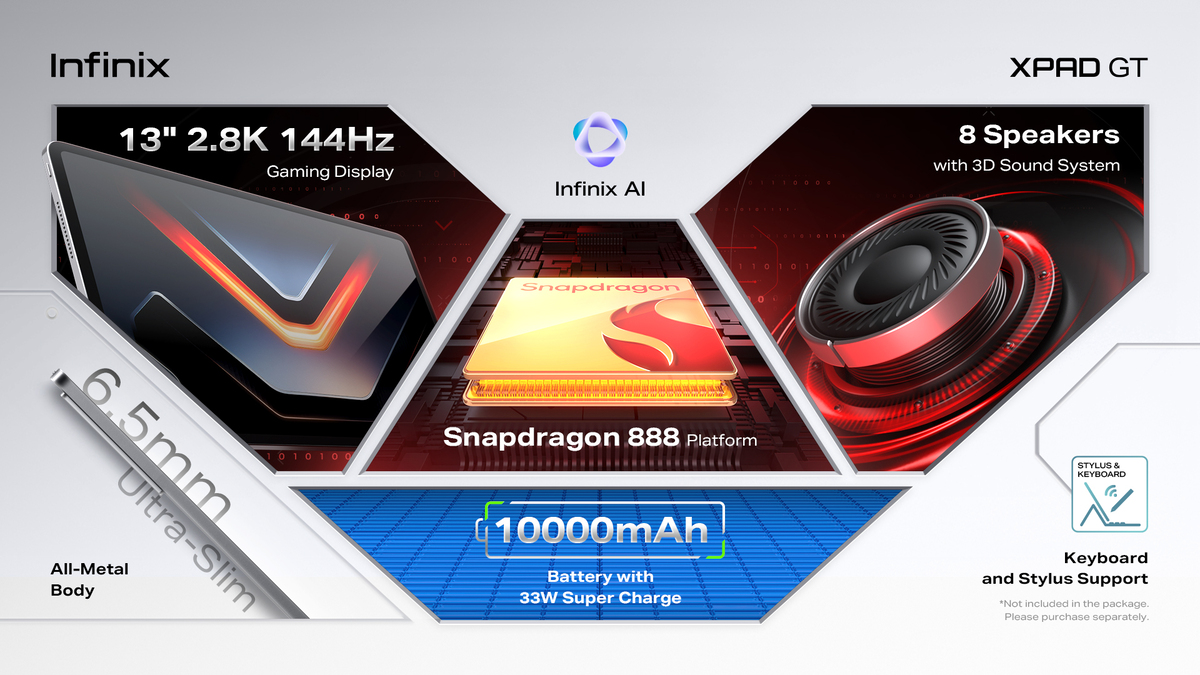 Infinix

XPAD GT

13" 2.8K 144Hz
Gaming Display

Infinix AI

8 Speakers
with 3D Sound System

Snapdragon

Snapdragon 888 Platform

6.5mm
Ultra-Slim

All-Metal Body

10000mAh
Battery with 33W Super Charge

STYLUS & KEYBOARD

Keyboard and Stylus Support

*Not included in the package. Please purchase separately.